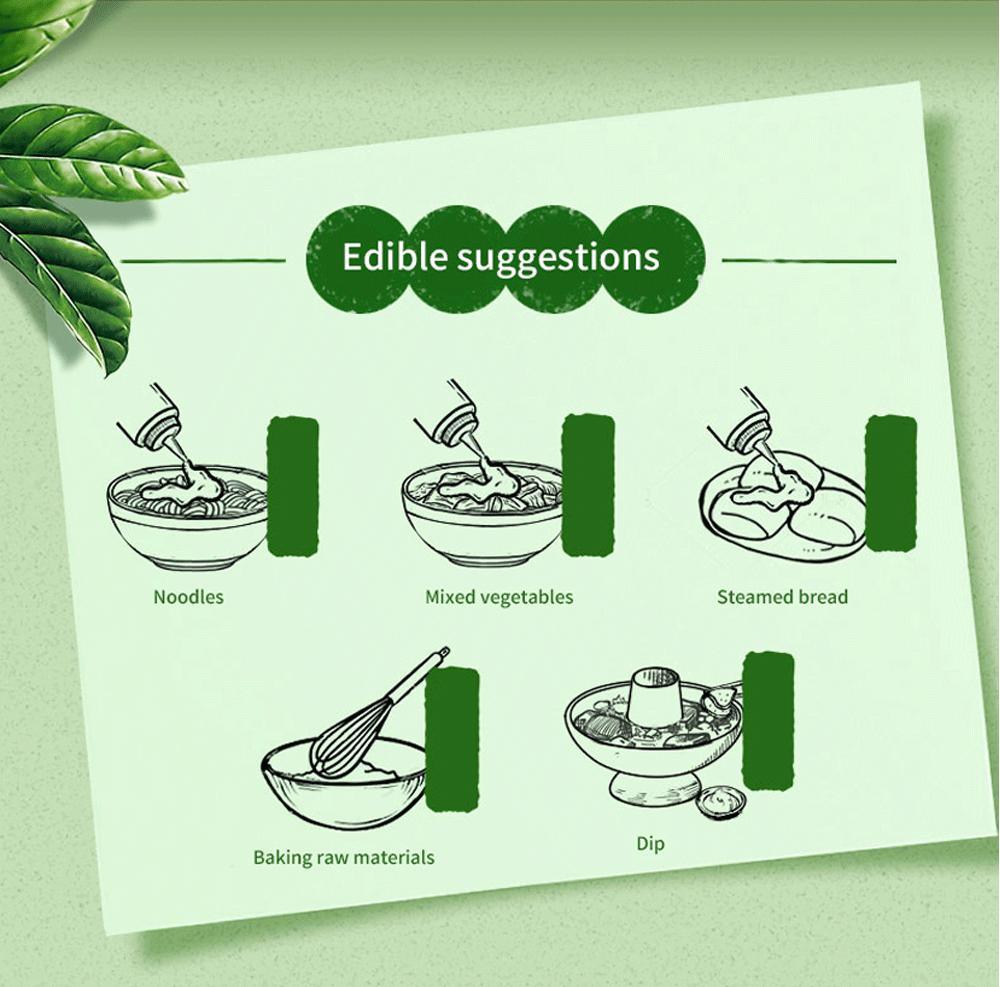 Edible suggestions

Noodles

Mixed vegetables

Steamed bread

Baking raw materials

Dip